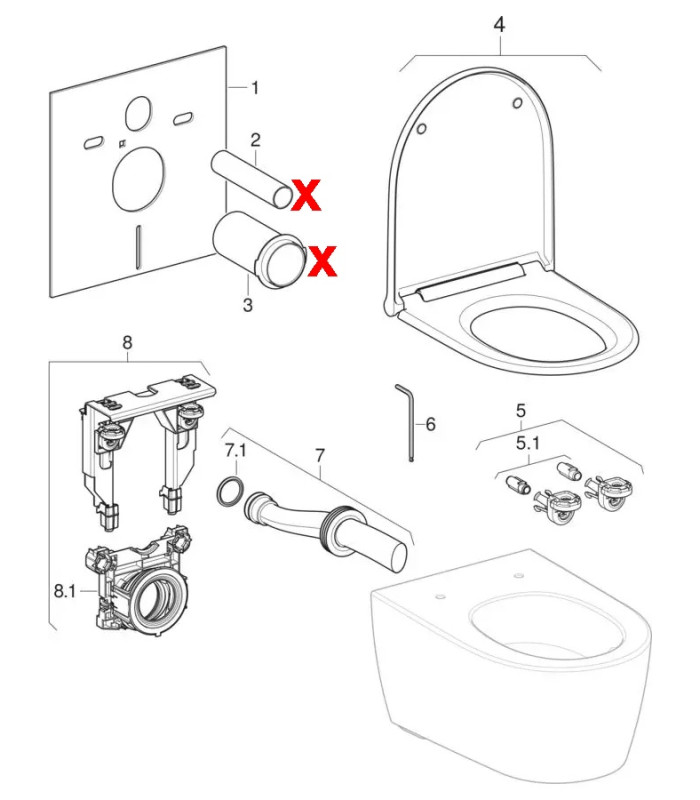 4
1
2
X
X
3
8
6
5
5.1
7.1
7
8.1