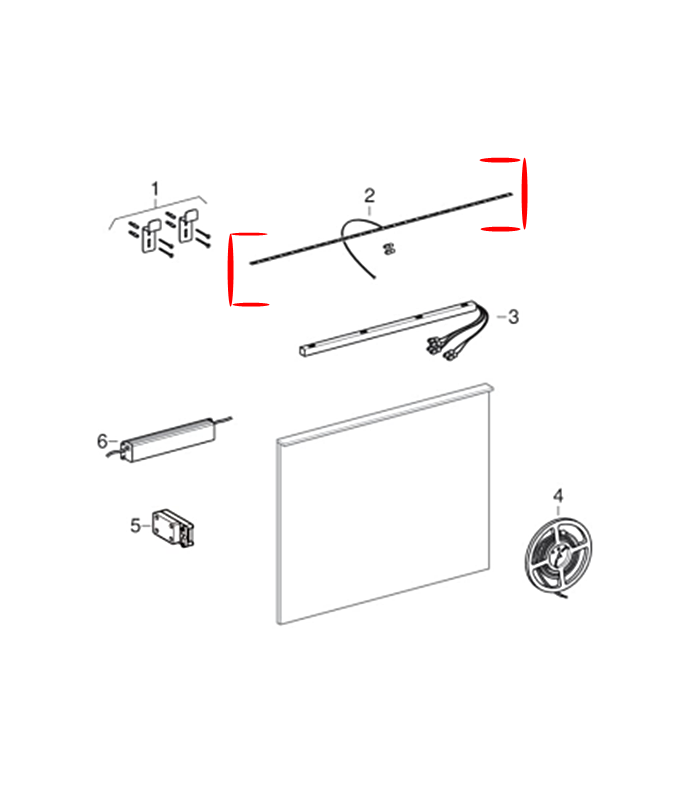 1
2
3
6
5
4