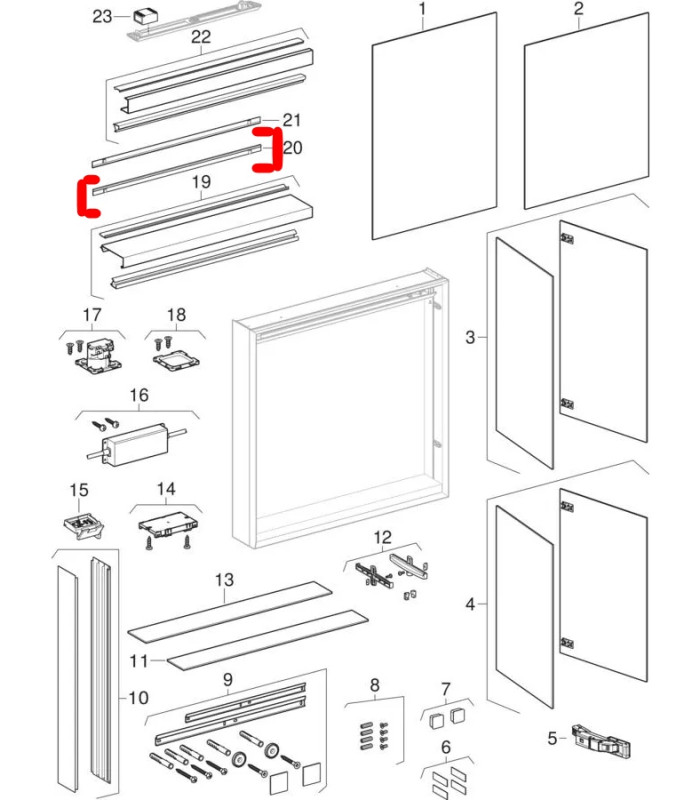 23
22
21
20
19
1
2
17
18
16
3
15
14
12
13
4
11
10
9
8
7
6
5