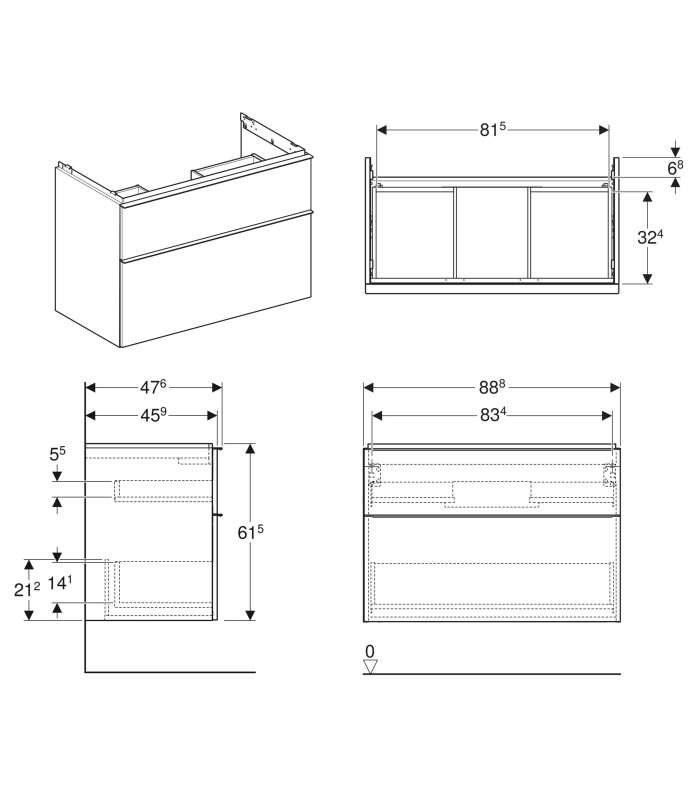 $81^5$

$6^8$

$32^4$

$47^6$

$45^9$

$5^5$

$61^5$

$21^2$ $14^1$

$88^8$

$83^4$

0