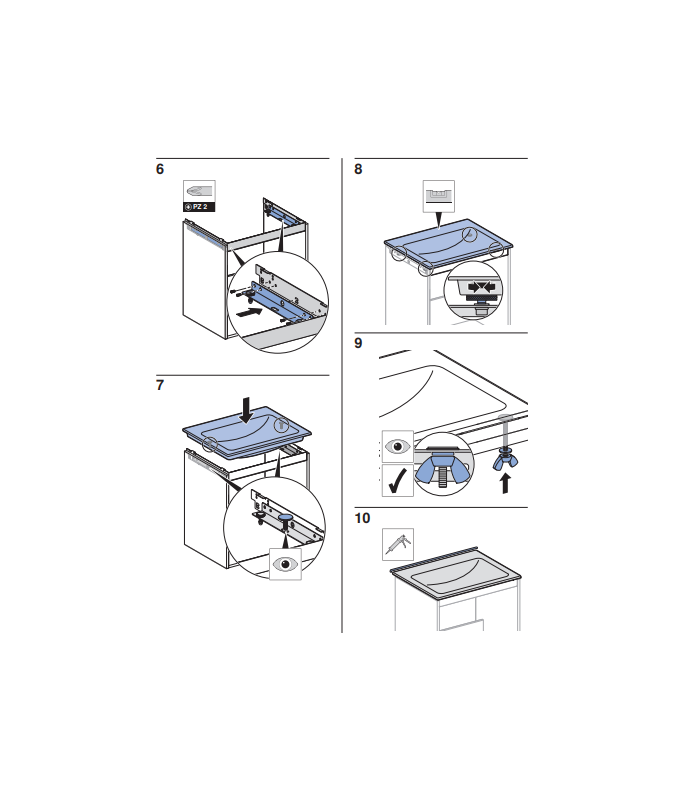 6

PZ 2

7

8

9

10