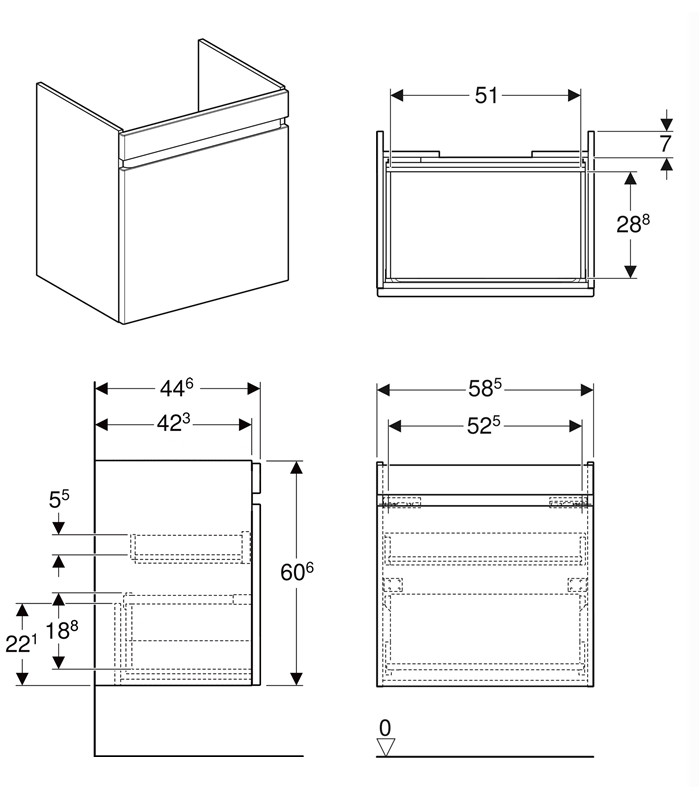 51

7

$28^8$

$44^6$

$42^3$

$5^5$

$60^6$

$22^1$

$18^8$

$58^5$

$52^5$

0