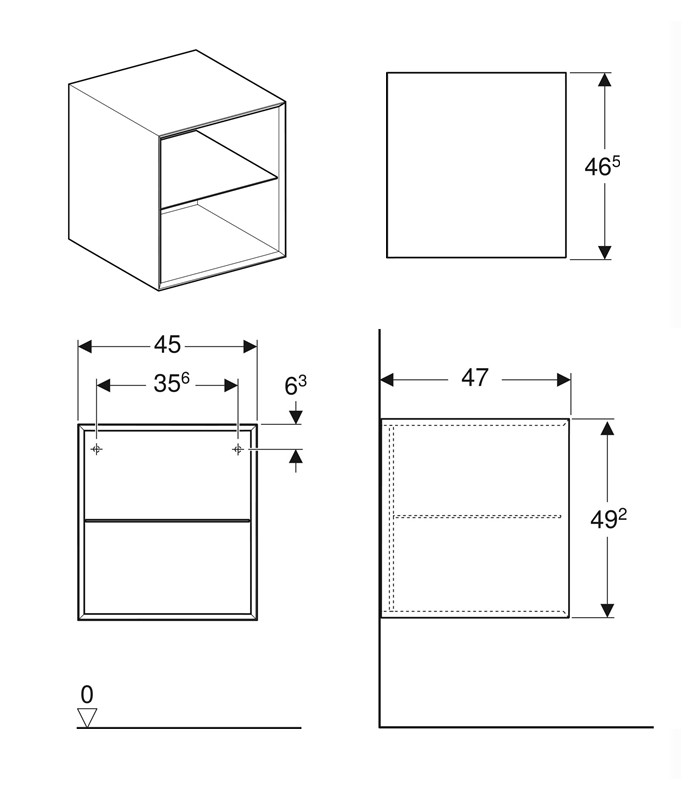 $46^5$

45

$35^6$

$6^3$

47

$49^2$

0